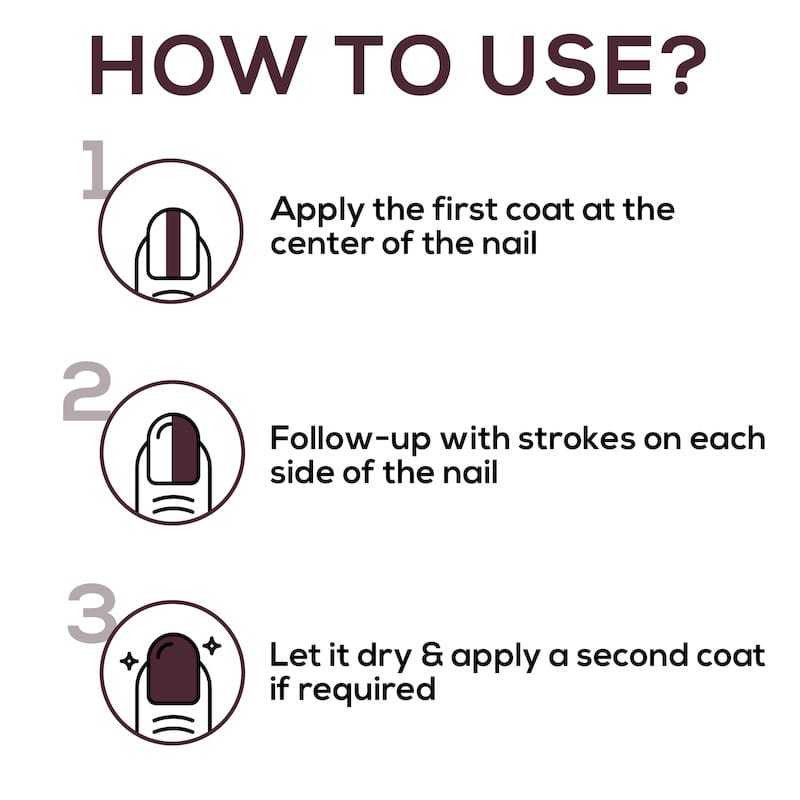 HOW TO USE?

1

Apply the first coat at the center of the nail

2

Follow-up with strokes on each side of the nail

3

Let it dry & apply a second coat if required