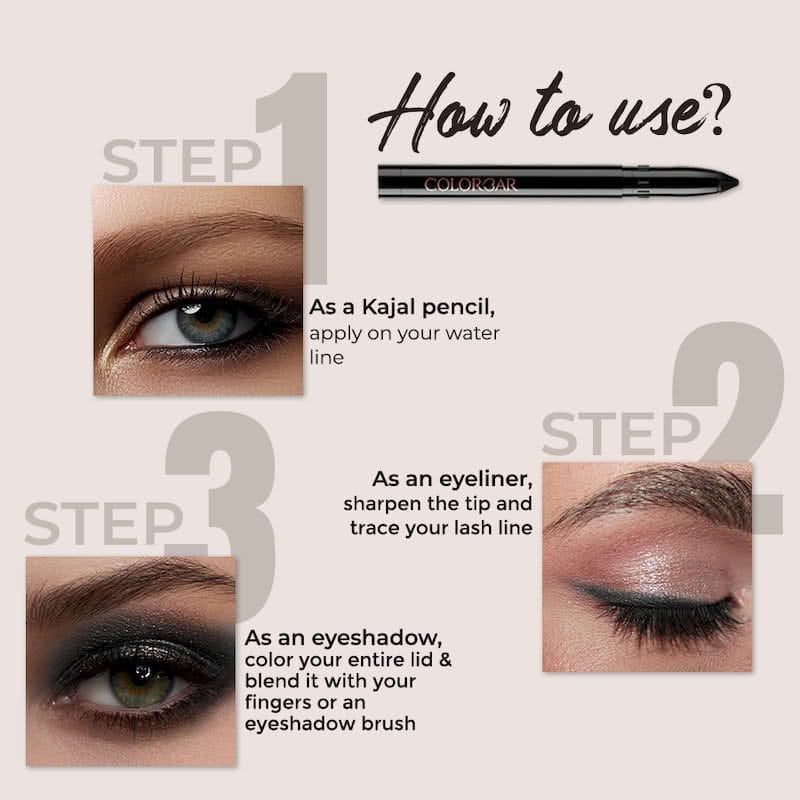 How to use?

COLORBAR

STEP 1

As a Kajal pencil, apply on your water line

STEP 2

As an eyeliner, sharpen the tip and trace your lash line

STEP 3

As an eyeshadow, color your entire lid & blend it with your fingers or an eyeshadow brush