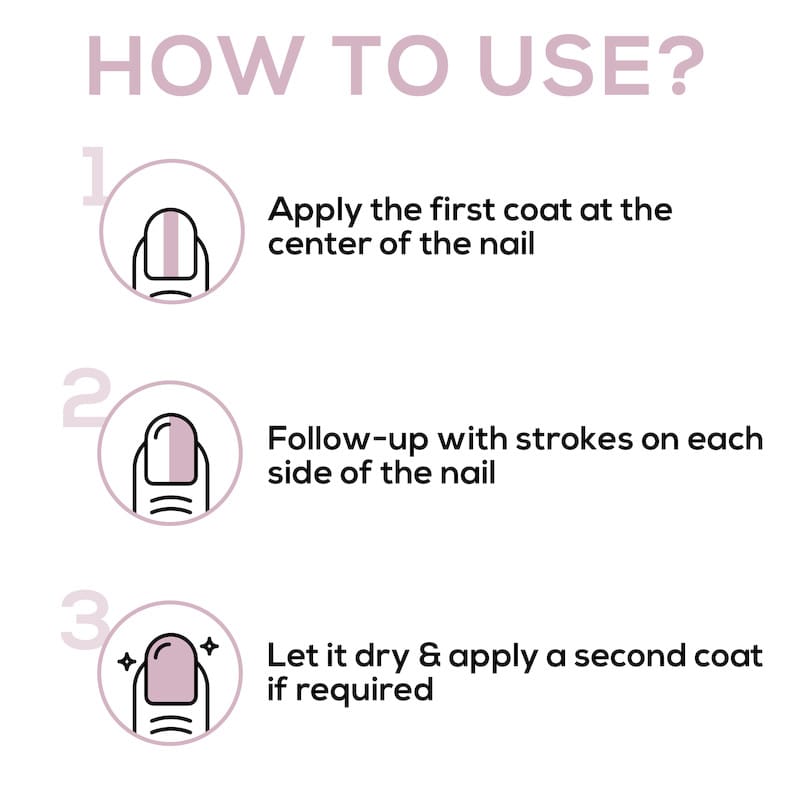 HOW TO USE?

1

Apply the first coat at the center of the nail

2

Follow-up with strokes on each side of the nail

3

Let it dry & apply a second coat if required