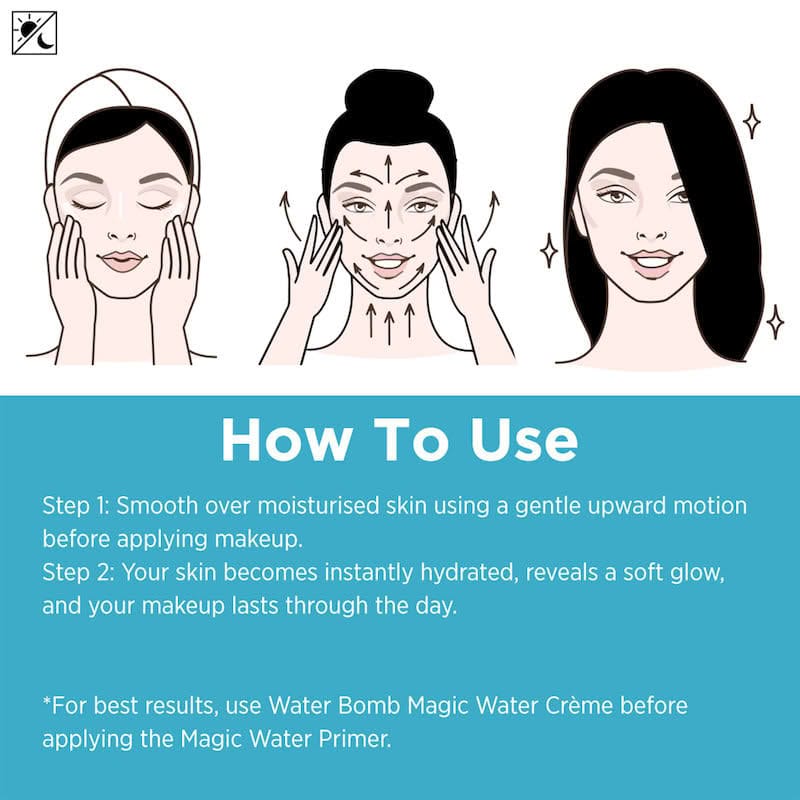 How To Use

Step 1: Smooth over moisturised skin using a gentle upward motion before applying makeup.
Step 2: Your skin becomes instantly hydrated, reveals a soft glow, and your makeup lasts through the day.

*For best results, use Water Bomb Magic Water Crème before applying the Magic Water Primer.