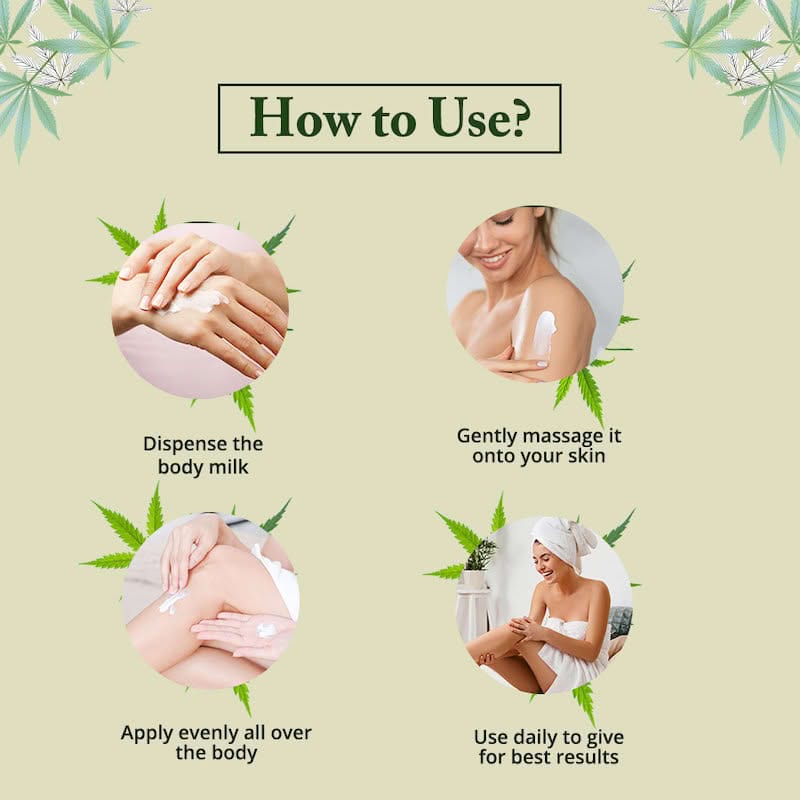 How to Use?

Dispense the body milk

Gently massage it onto your skin

Apply evenly all over the body

Use daily to give for best results