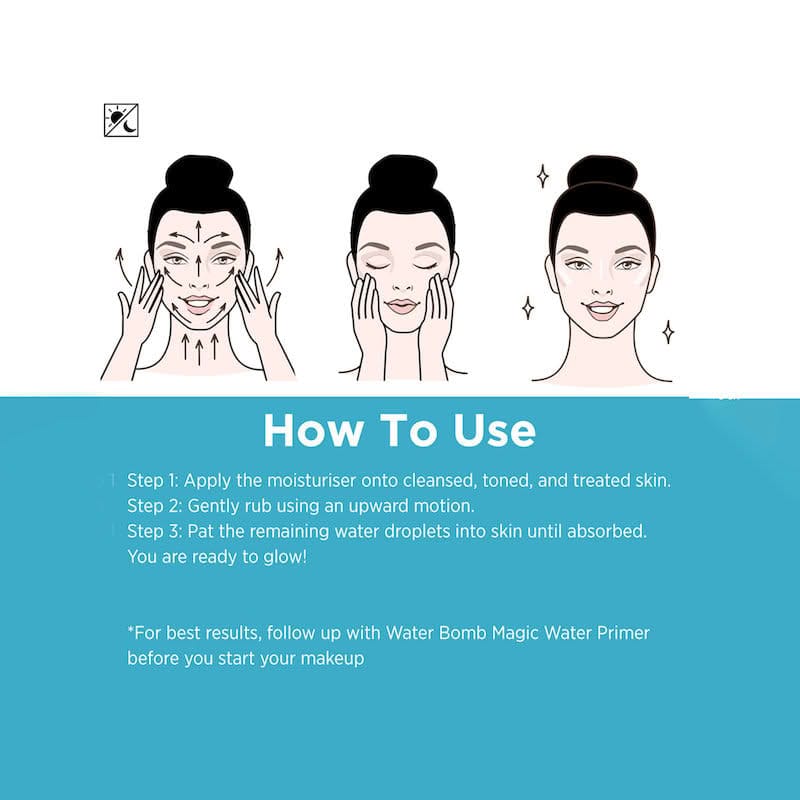 How To Use

Step 1: Apply the moisturiser onto cleansed, toned, and treated skin.
Step 2: Gently rub using an upward motion.
Step 3: Pat the remaining water droplets into skin until absorbed. You are ready to glow!

*For best results, follow up with Water Bomb Magic Water Primer before you start your makeup