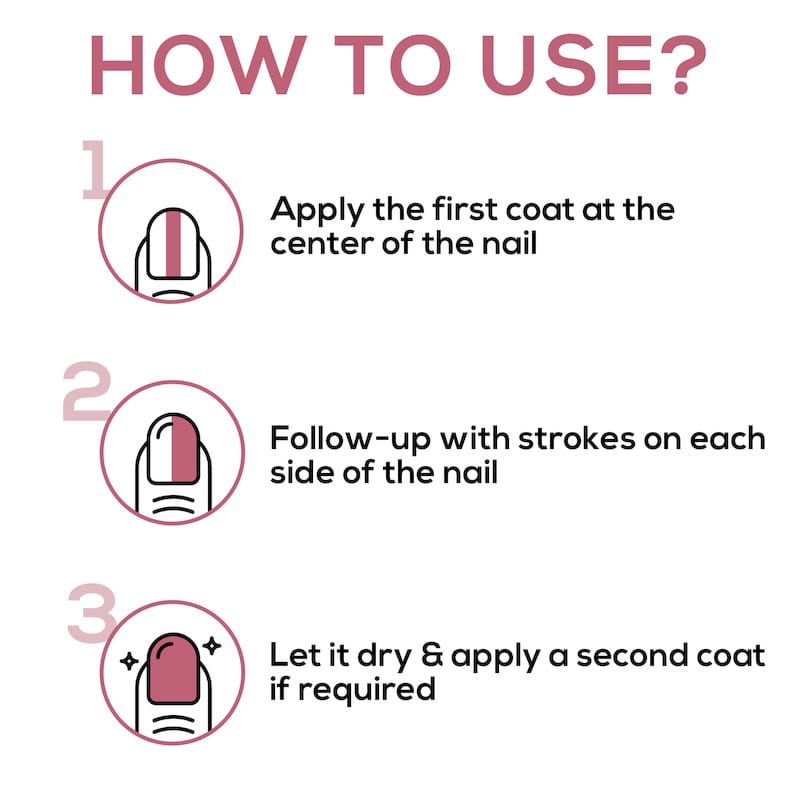 HOW TO USE?

1

Apply the first coat at the center of the nail

2

Follow-up with strokes on each side of the nail

3

Let it dry & apply a second coat if required