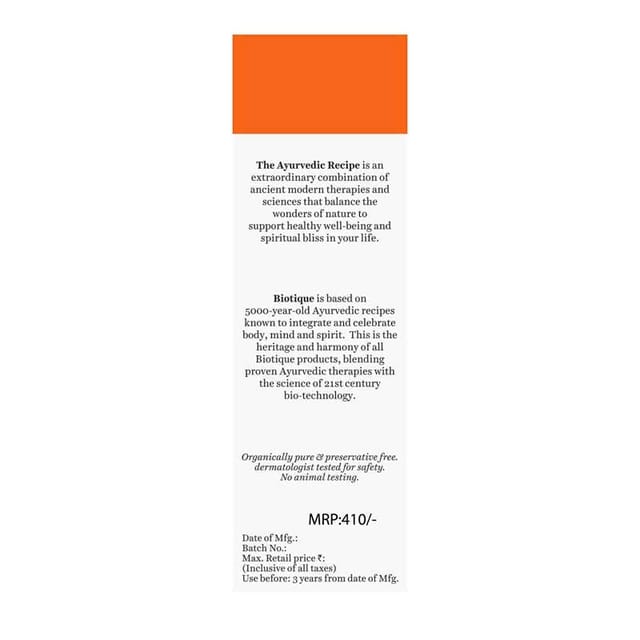 The Ayurvedic Recipe is an extraordinary combination of ancient modern therapies and sciences that balance the wonders of nature to support healthy well-being and spiritual bliss in your life.

Biotique is based on 5000-year-old Ayurvedic recipes known to integrate and celebrate body, mind and spirit. This is the heritage and harmony of all Biotique products, blending proven Ayurvedic therapies with the science of 21st century bio-technology.

Organically pure & preservative free. dermatologist tested for safety. No animal testing.

MRP:410/-

Date of Mfg.:
Batch No.:
Max. Retail price ₹:
(Inclusive of all taxes)
Use before: 3 years from date of Mfg.