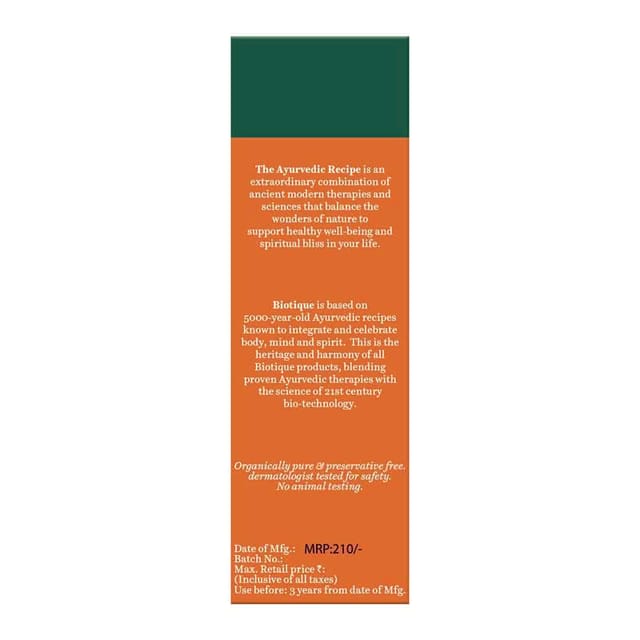 The Ayurvedic Recipe is an extraordinary combination of ancient modern therapies and sciences that balance the wonders of nature to support healthy well-being and spiritual bliss in your life.

Biotique is based on 5000-year-old Ayurvedic recipes known to integrate and celebrate body, mind and spirit. This is the heritage and harmony of all Biotique products, blending proven Ayurvedic therapies with the science of 21st century bio-technology.

Organically pure & preservative free. dermatologist tested for safety. No animal testing.

Date of Mfg.: MRP:210/-
Batch No.:
Max. Retail price ₹:
(Inclusive of all taxes)
Use before: 3 years from date of Mfg.