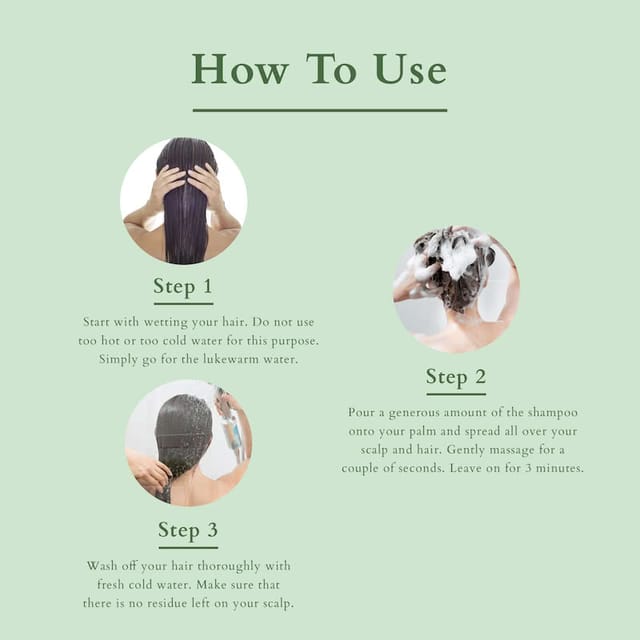 How To Use

Step 1

Start with wetting your hair. Do not use too hot or too cold water for this purpose. Simply go for the lukewarm water.

Step 2

Pour a generous amount of the shampoo onto your palm and spread all over your scalp and hair. Gently massage for a couple of seconds. Leave on for 3 minutes.

Step 3

Wash off your hair thoroughly with fresh cold water. Make sure that there is no residue left on your scalp.